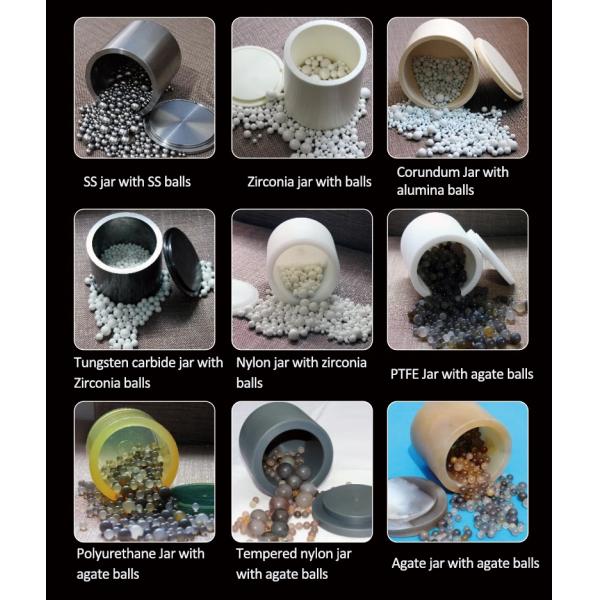 SS jar with SS balls

Zirconia jar with balls

Corundum Jar with alumina balls

Tungsten carbide jar with Zirconia balls

Nylon jar with zirconia balls

PTFE Jar with agate balls

Polyurethane Jar with agate balls

Tempered nylon jar with agate balls

Agate jar with agate balls