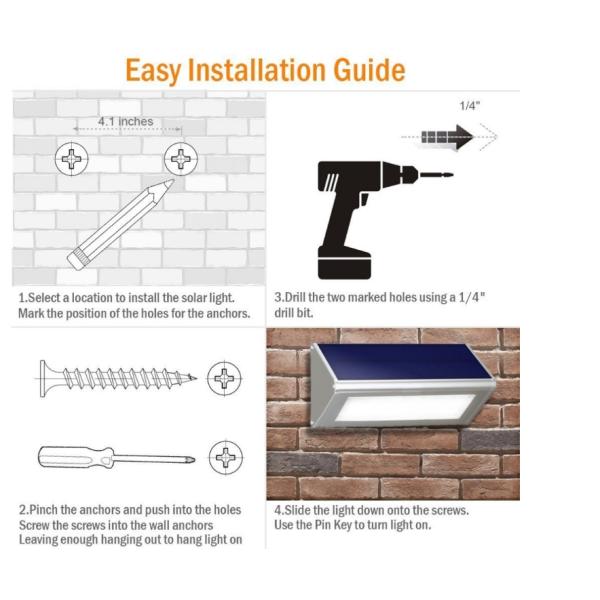 Easy Installation Guide

4.1 inches

1/4"

1.Select a location to install the solar light. Mark the position of the holes for the anchors.

3.Drill the two marked holes using a 1/4" drill bit.

2.Pinch the anchors and push into the holes
Screw the screws into the wall anchors
Leaving enough hanging out to hang light on

4.Slide the light down onto the screws.
Use the Pin Key to turn light on.