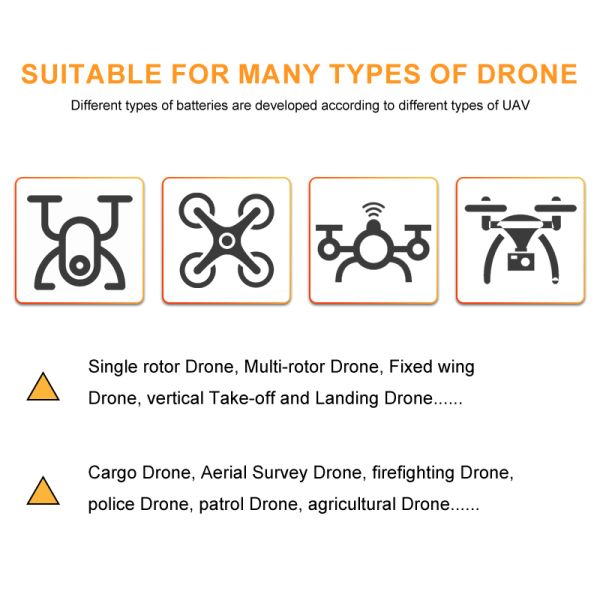 SUITABLE FOR MANY TYPES OF DRONE

Different types of batteries are developed according to different types of UAV

Single rotor Drone, Multi-rotor Drone, Fixed wing Drone, vertical Take-off and Landing Drone......

Cargo Drone, Aerial Survey Drone, firefighting Drone, police Drone, patrol Drone, agricultural Drone......