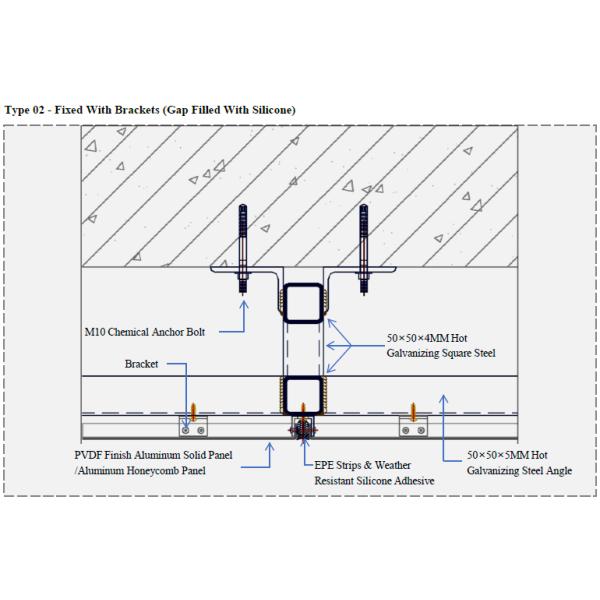 Type 02 - Fixed With Brackets (Gap Filled With Silicone)

M10 Chemical Anchor Bolt

50×50×4MM Hot Galvanizing Square Steel

Bracket

PVDF Finish Aluminum Solid Panel /Aluminum Honeycomb Panel

EPE Strips & Weather Resistant Silicone Adhesive

50×50×5MM Hot Galvanizing Steel Angle