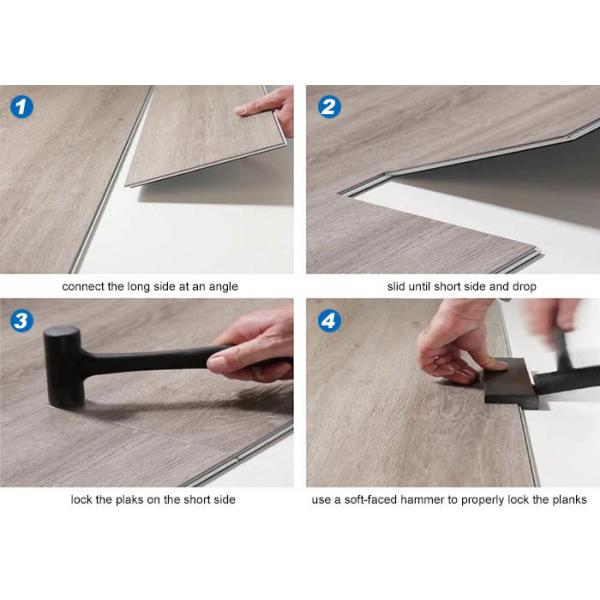 1

connect the long side at an angle

2

slid until short side and drop

3

lock the plaks on the short side

4

use a soft-faced hammer to properly lock the planks